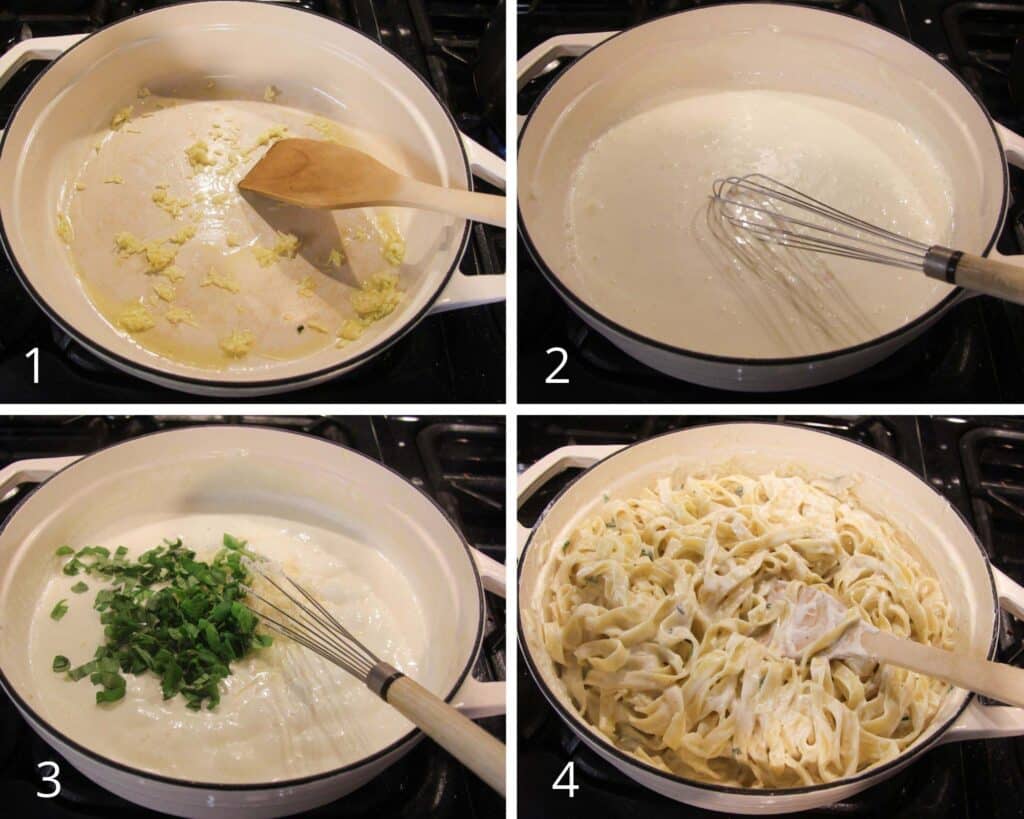 1

2

3

4