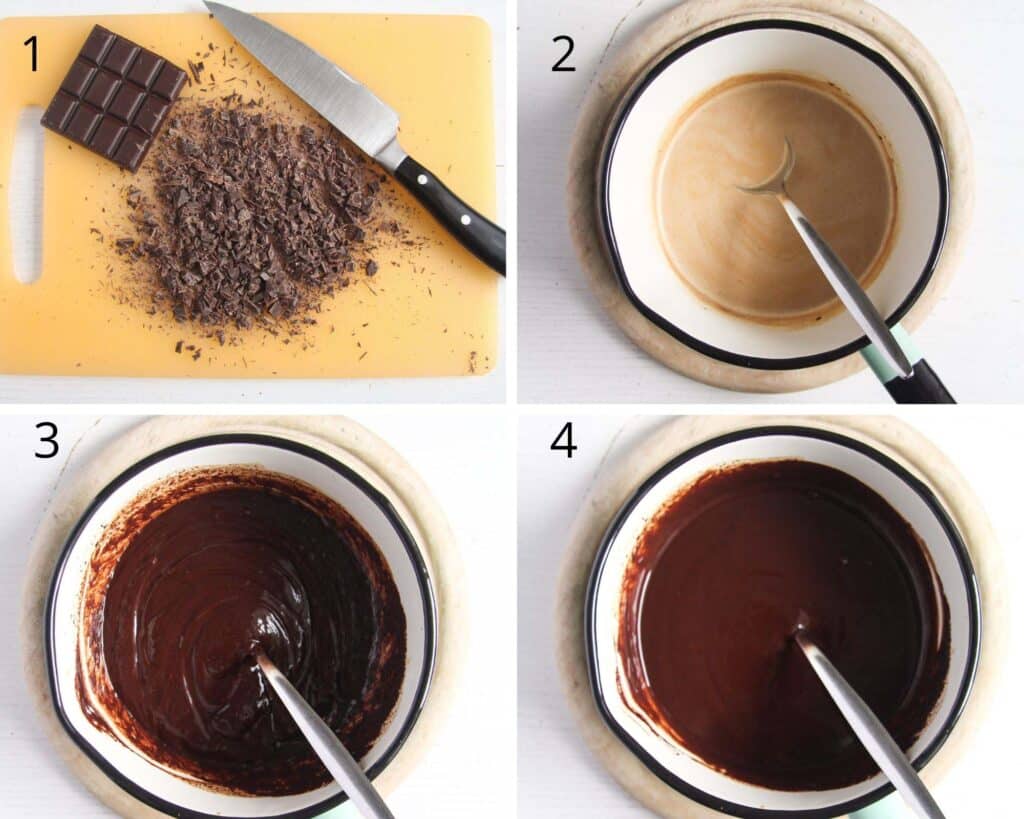 1

2

3

4