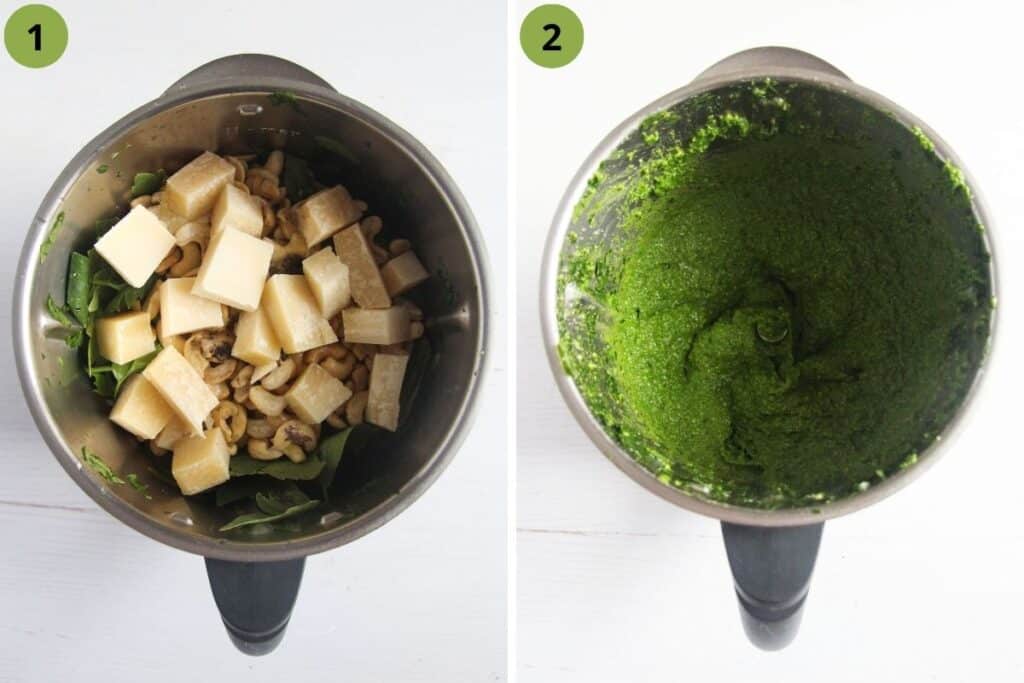 1

2